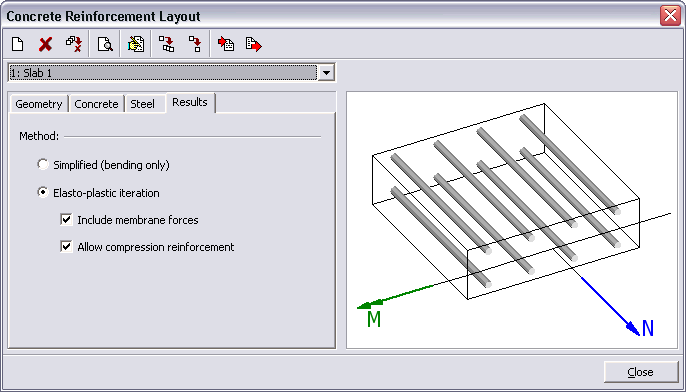 Concrete Reinforcement Layout

1: Slab 1

Geometry
Concrete
Steel
Results

Method:

Simplified (bending only)

Elasto-plastic iteration

Include membrane forces

Allow compression reinforcement

M

N

Close